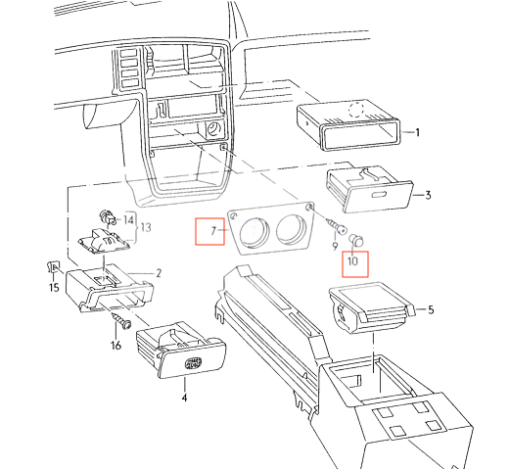 1
3
14
13
7
9
10
2
15
5
16
4