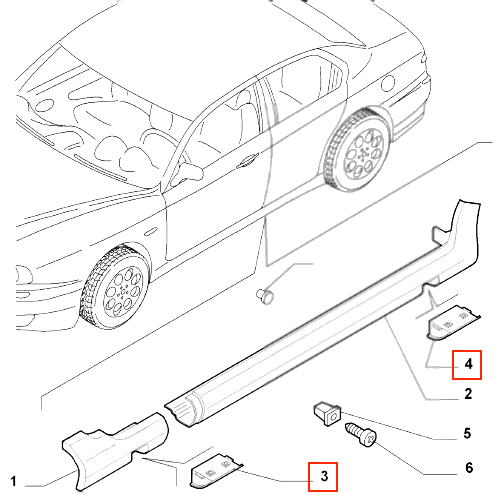 4
2
5
6
1
3